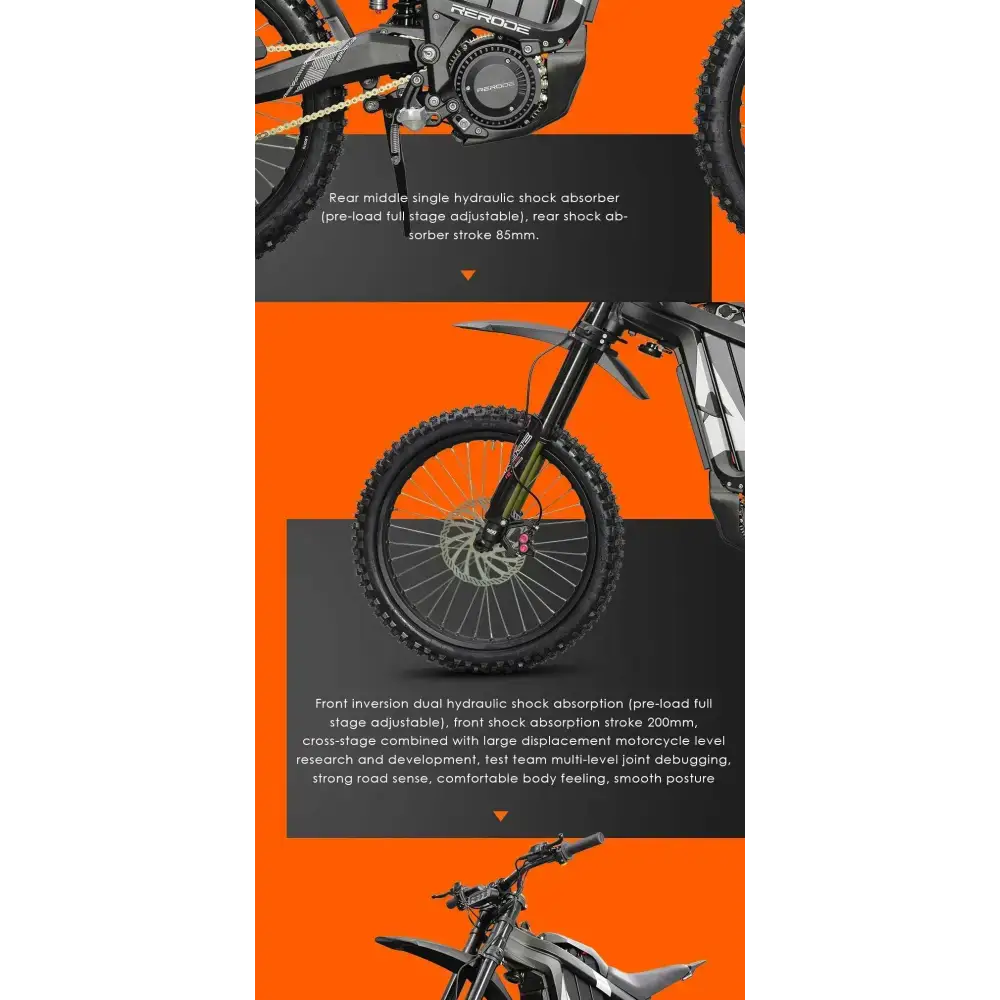 RERODE

RERODE

Rear middle single hydraulic shock absorber (pre-load full stage adjustable), rear shock absorber stroke 85mm.

Front inversion dual hydraulic shock absorption (pre-load full stage adjustable), front shock absorption stroke 200mm, cross-stage combined with large displacement motorcycle level research and development, test team multi-level joint debugging, strong road sense, comfortable body feeling, smooth posture